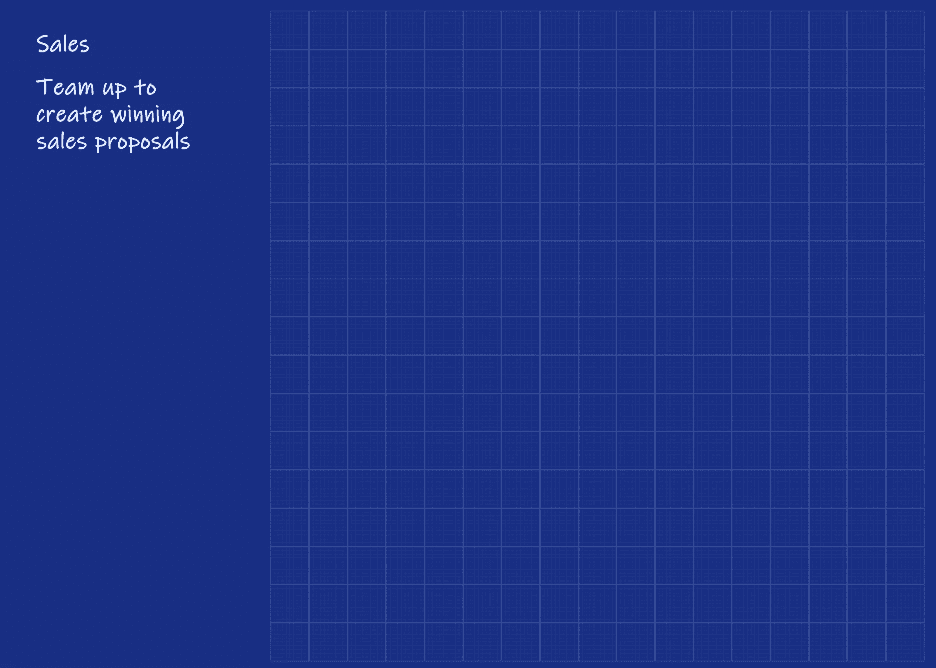 Sales

Team up to create winning sales proposals