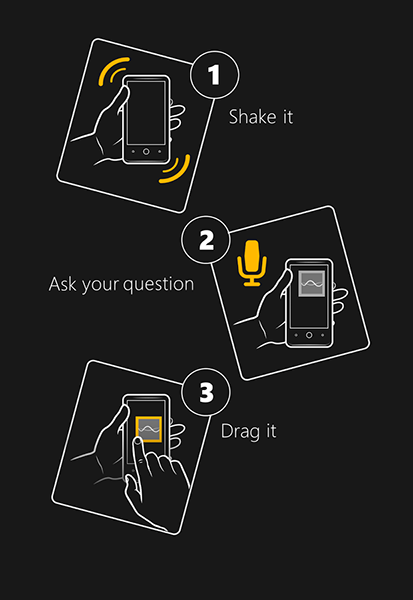 1
Shake it

2
Ask your question

3
Drag it