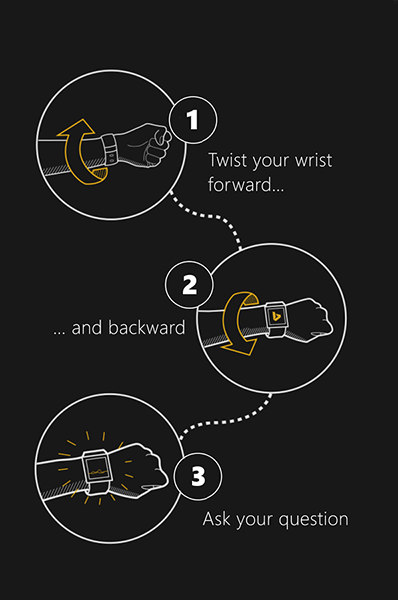 1

Twist your wrist forward...

2

... and backward

3

Ask your question