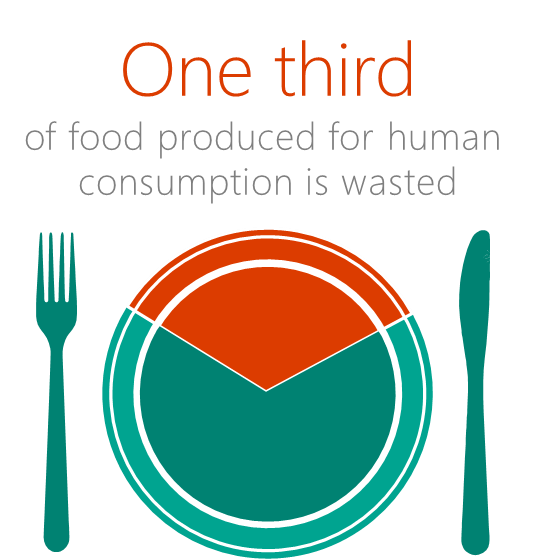 One third

of food produced for human consumption is wasted