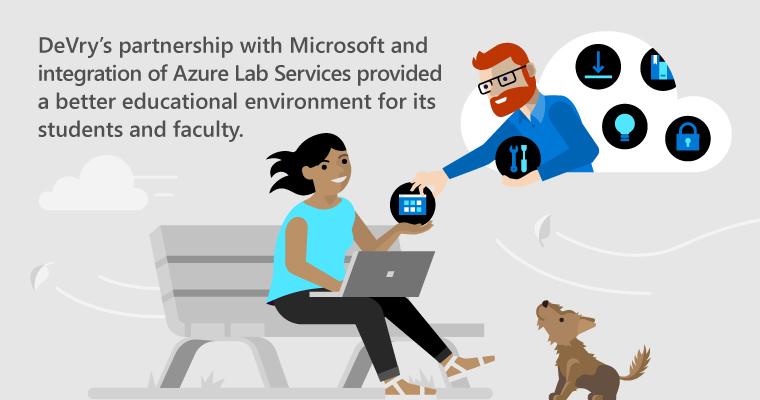 DeVry's partnership with Microsoft and integration of Azure Lab Services provided a better educational environment for its students and faculty.