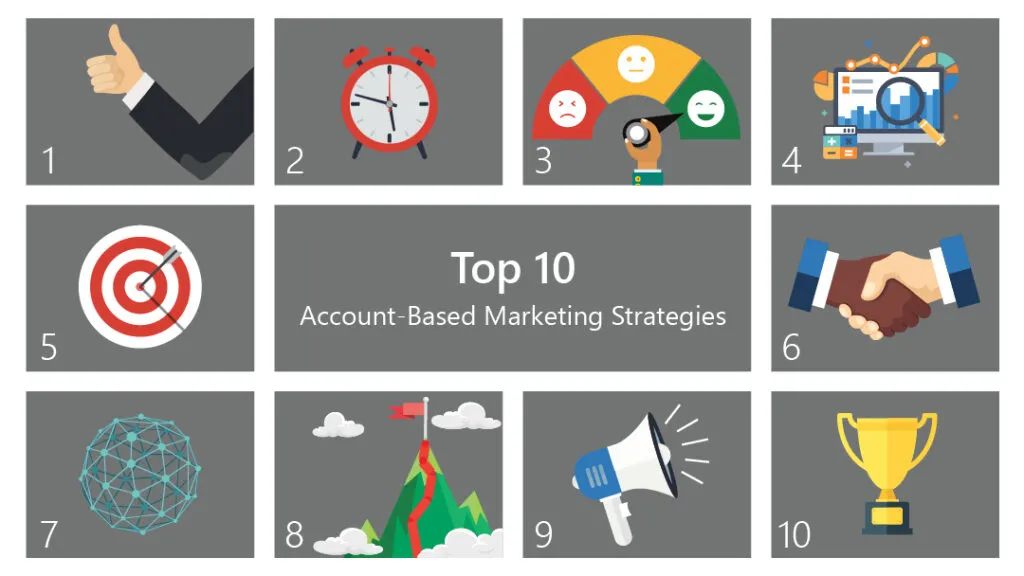 1

2

3

4

5

Top 10
Account-Based Marketing Strategies

6

7

8

9

10