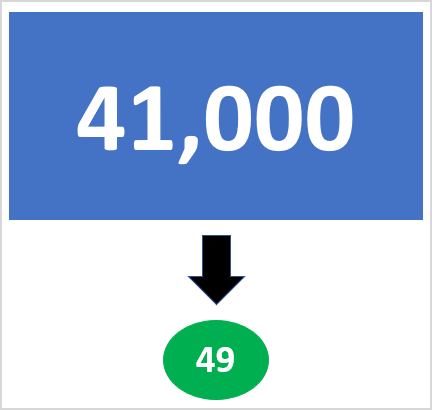 41,000

49