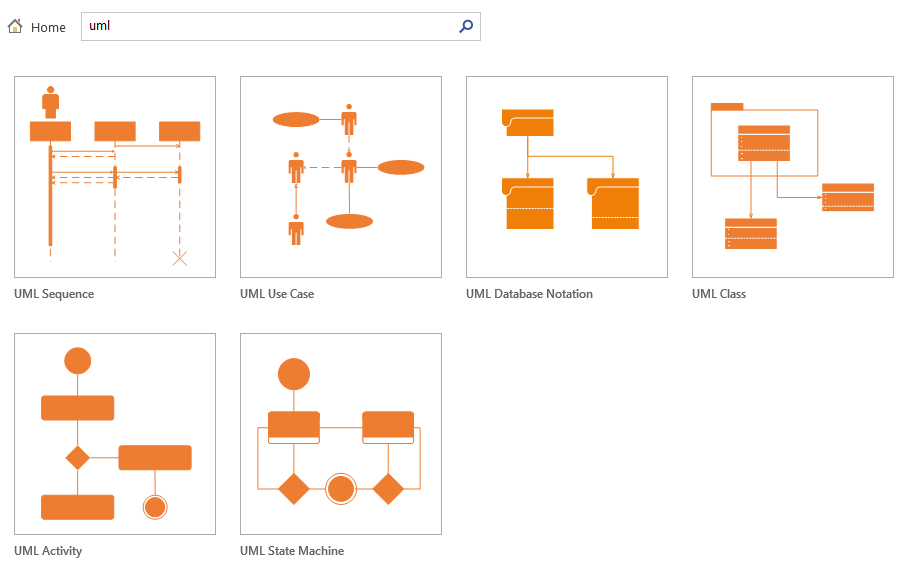 Home

uml

UML Sequence

UML Use Case

UML Database Notation

UML Class

UML Activity

UML State Machine