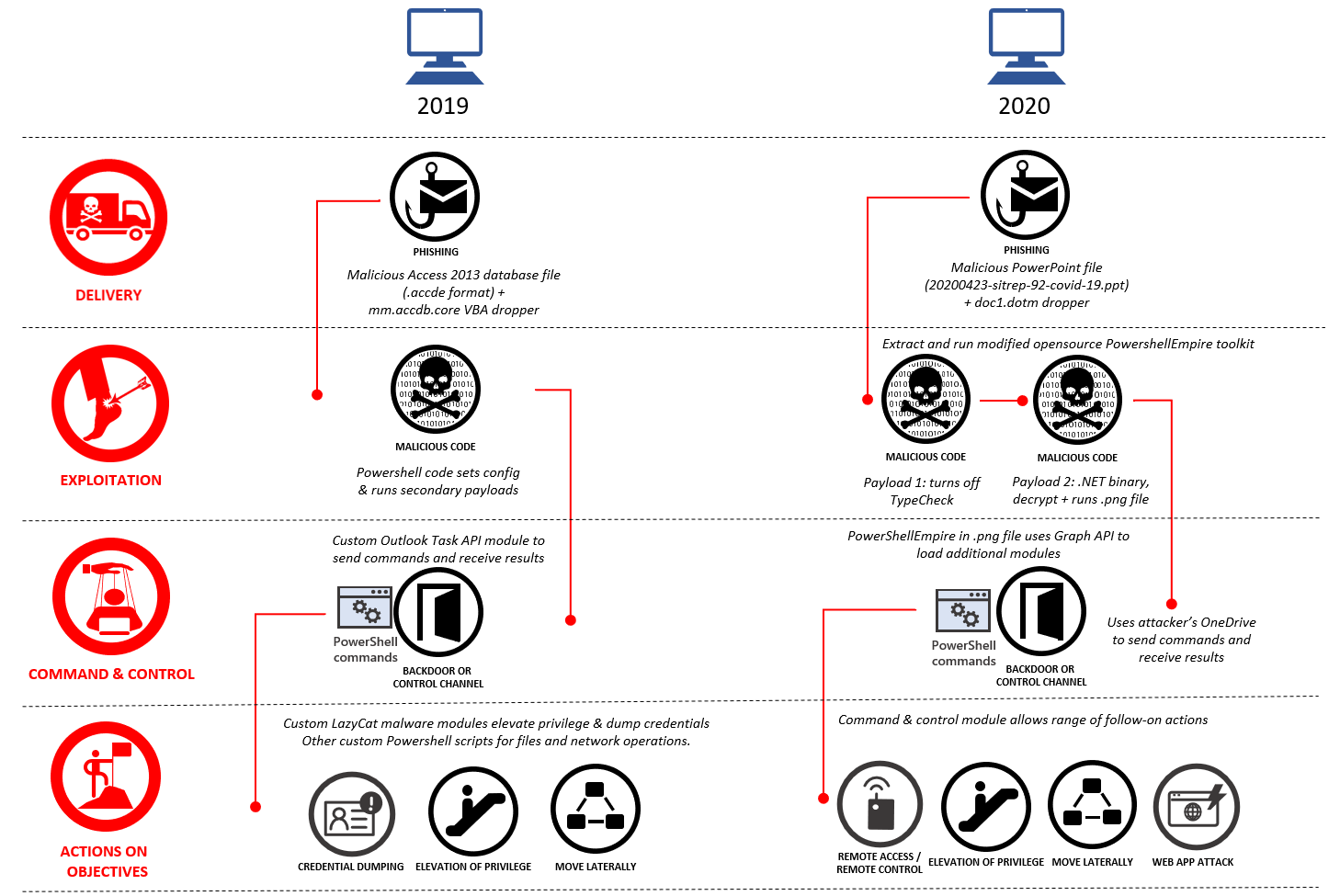 2019

2020

DELIVERY

PHISHING

Malicious Access 2013 database file (.accde format) + mm.accdb.core VBA dropper

PHISHING

Malicious PowerPoint file (20200423-sitrep-92-covid-19.ppt) + doc1.dotm dropper

EXPLOITATION

MALICIOUS CODE

Powershell code sets config & runs secondary payloads

Extract and run modified opensource PowershellEmpire toolkit

MALICIOUS CODE

Payload 1: turns off TypeCheck

MALICIOUS CODE

Payload 2: .NET binary, decrypt + runs .png file

COMMAND & CONTROL

Custom Outlook Task API module to send commands and receive results

PowerShell commands

BACKDOOR OR CONTROL CHANNEL

PowerShellEmpire in .png file uses Graph API to load additional modules

PowerShell commands

BACKDOOR OR CONTROL CHANNEL

Uses attacker's OneDrive to send commands and receive results

ACTIONS ON OBJECTIVES

Custom LazyCat malware modules elevate privilege & dump credentials
Other custom Powershell scripts for files and network operations.

CREDENTIAL DUMPING

ELEVATION OF PRIVILEGE

MOVE LATERALLY

Command & control module allows range of follow-on actions

REMOTE ACCESS / REMOTE CONTROL

ELEVATION OF PRIVILEGE

MOVE LATERALLY

WEB APP ATTACK